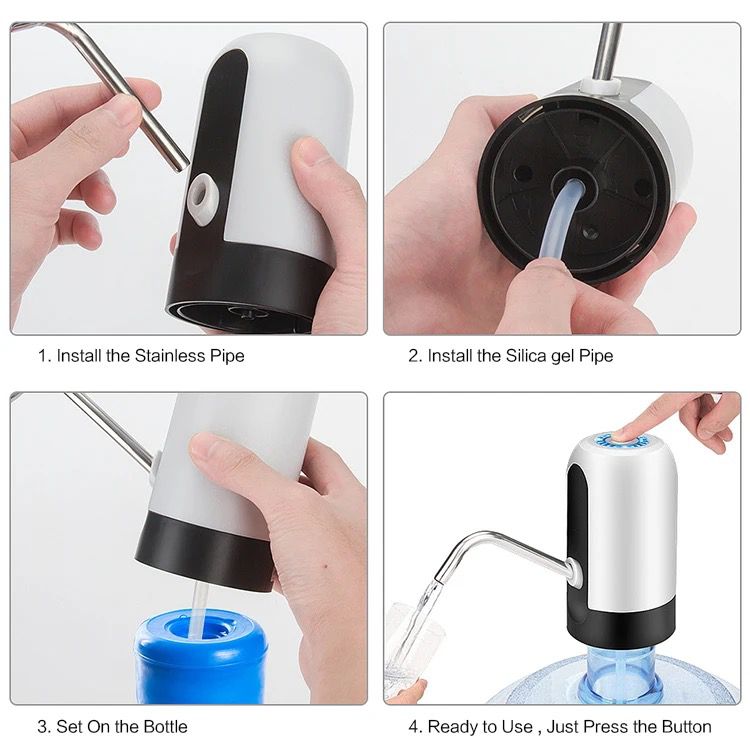 1. Install the Stainless Pipe

2. Install the Silica gel Pipe

3. Set On the Bottle

4. Ready to Use , Just Press the Button